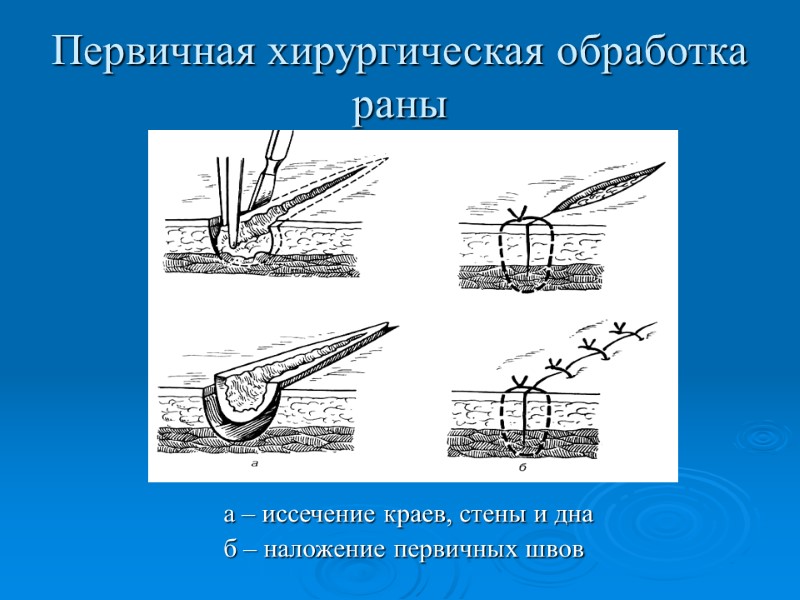 Первичная хирургическая обработка раны

а

б

а – иссечение краев, стены и дна
б – наложение первичных швов